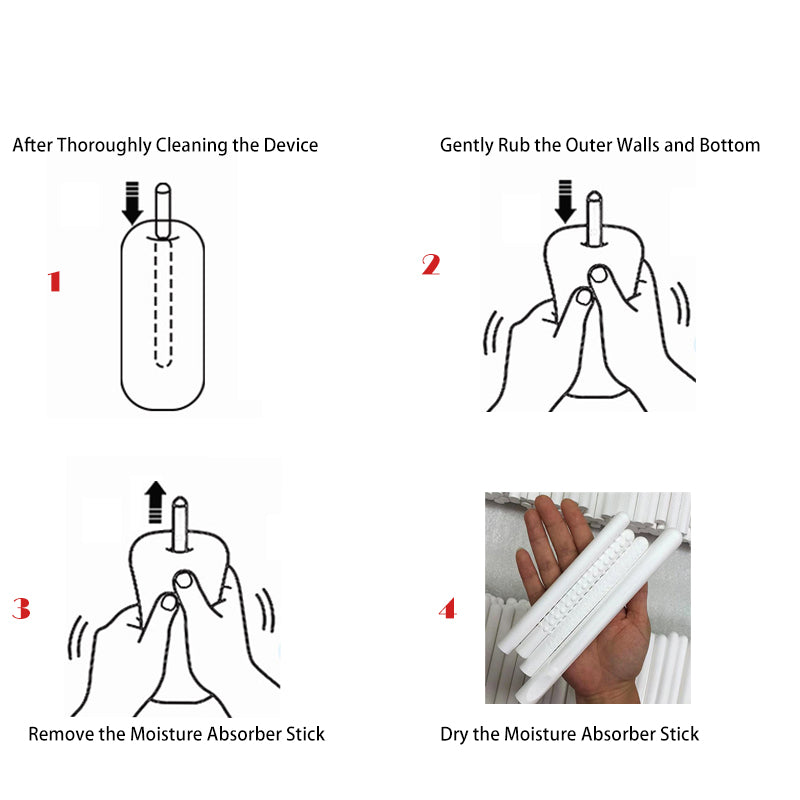 After Thoroughly Cleaning the Device

1

Gently Rub the Outer Walls and Bottom

2

3

Remove the Moisture Absorber Stick

4

Dry the Moisture Absorber Stick