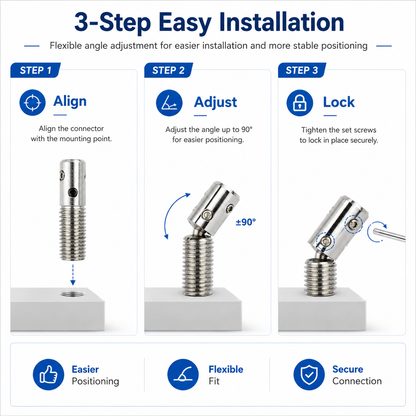 3-Step Easy Installation

Flexible angle adjustment for easier installation and more stable positioning

STEP 1

Align

Align the connector with the mounting point.

STEP 2

Adjust

Adjust the angle up to 90° for easier positioning.

±90°

STEP 3

Lock

Tighten the set screws to lock in place securely.

Easier Positioning

Flexible Fit

Secure Connection